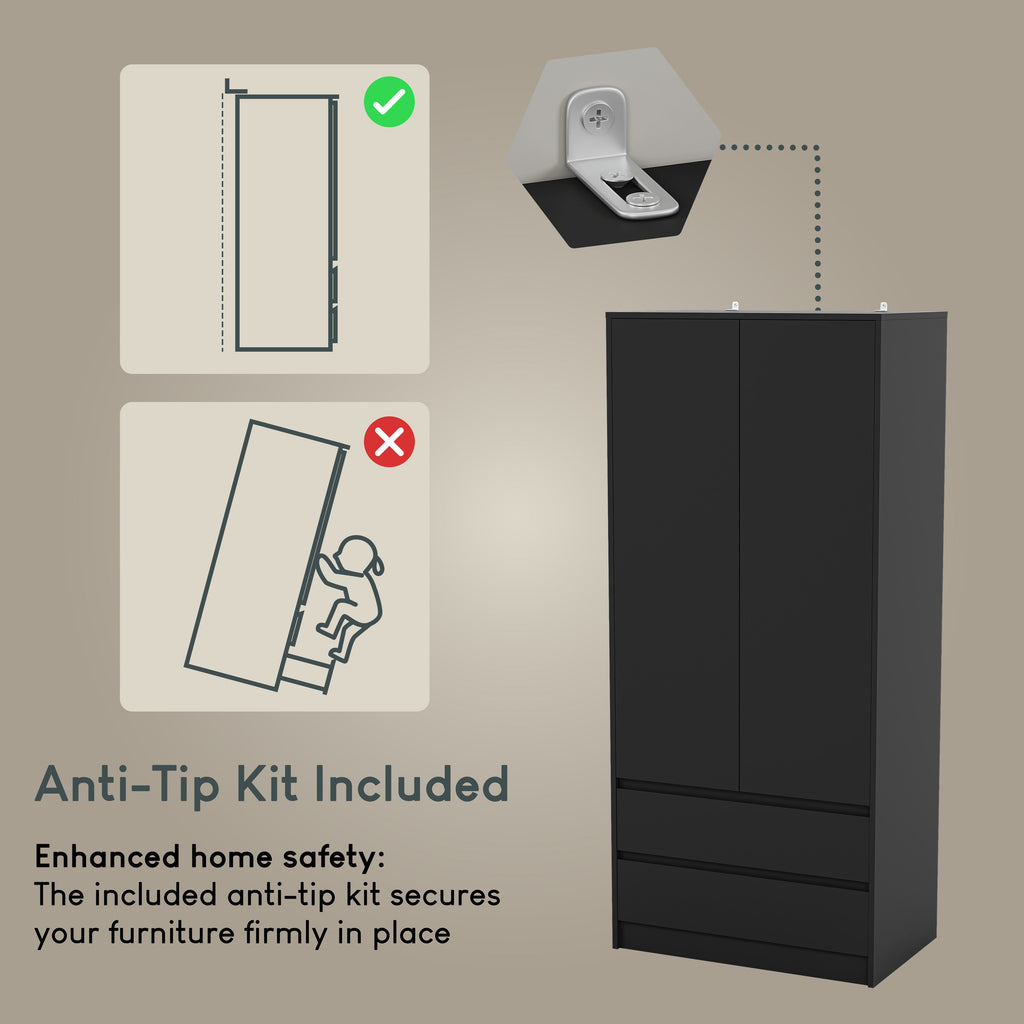 Anti-Tip Kit Included

Enhanced home safety:
The included anti-tip kit secures your furniture firmly in place